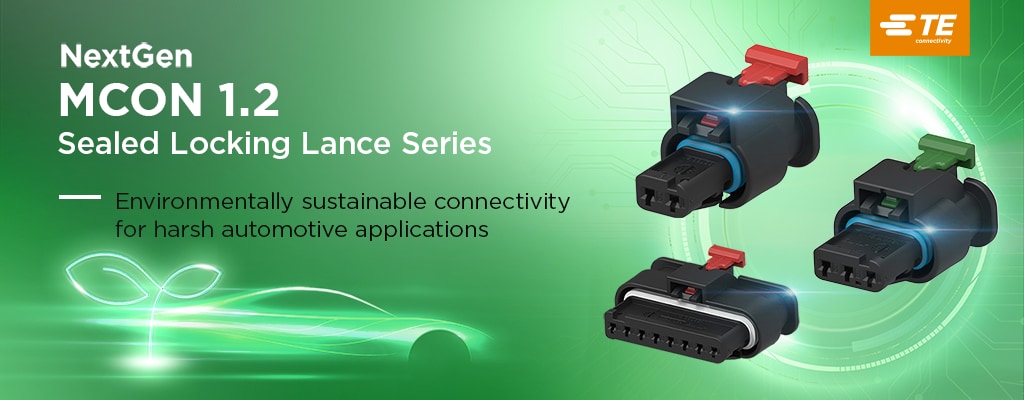 NextGen
MCON 1.2
Sealed Locking Lance Series

Environmentally sustainable connectivity for harsh automotive applications

TE
connectivity