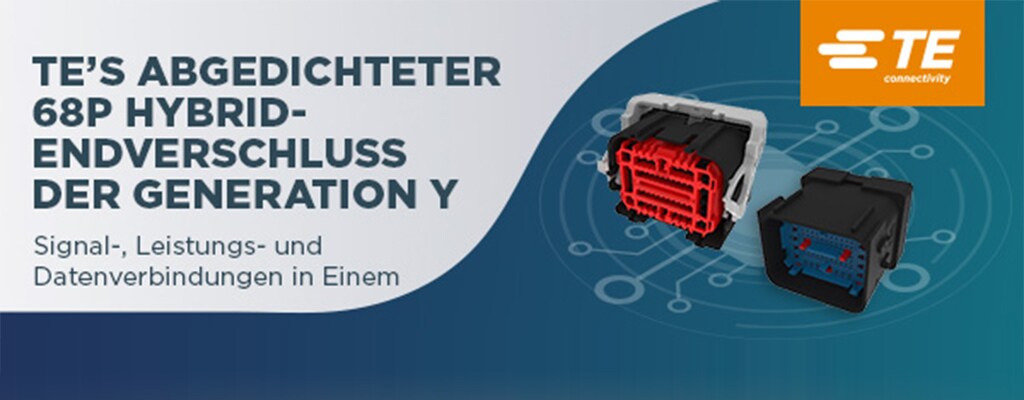 TE'S ABGEDICHTETER 68P HYBRID-ENDVERSCHLUSS DER GENERATION Y

Signal-, Leistungs- und Datenverbindungen in Einem

TE connectivity