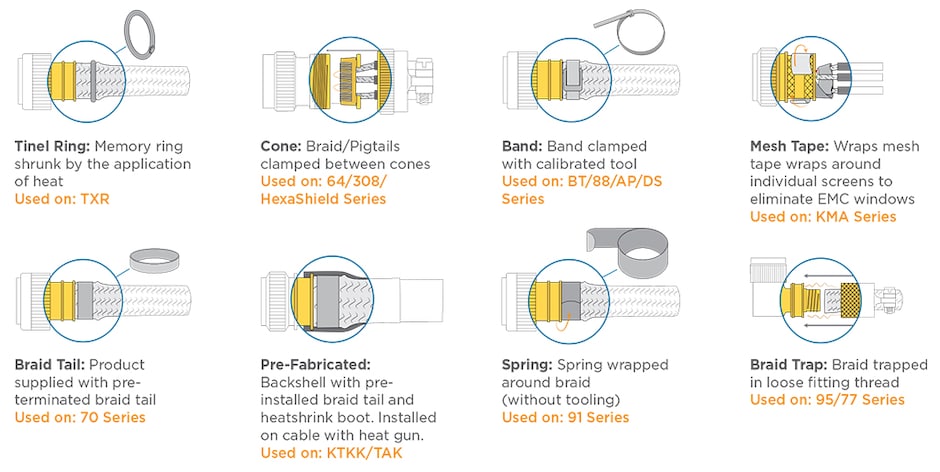 Tinel Ring: Memory ring shrunk by the application of heat
Used on: TXR

Cone: Braid/Pigtails clamped between cones
Used on: 64/308/ HexaShield Series

Band: Band clamped with calibrated tool
Used on: BT/88/AP/DS Series

Mesh Tape: Wraps mesh tape wraps around individual screens to eliminate EMC windows
Used on: KMA Series

Braid Tail: Product supplied with pre-terminated braid tail
Used on: 70 Series

Pre-Fabricated: Backshell with pre-installed braid tail and heatshrink boot. Installed on cable with heat gun.
Used on: KTKK/TAK

Spring: Spring wrapped around braid (without tooling)
Used on: 91 Series

Braid Trap: Braid trapped in loose fitting thread
Used on: 95/77 Series